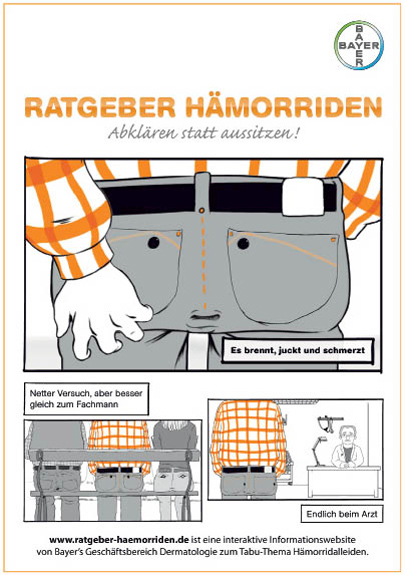 BAYER
BAYER

RATGEBER HÄMORRIDEN
Abklären statt aussitzen!

Es brennt, juckt und schmerzt

Netter Versuch, aber besser gleich zum Fachmann

Endlich beim Arzt

www.ratgeber-haemorriden.de ist eine interaktive Informationswebsite von Bayer's Geschäftsbereich Dermatologie zum Tabu-Thema Hämorridalleiden.